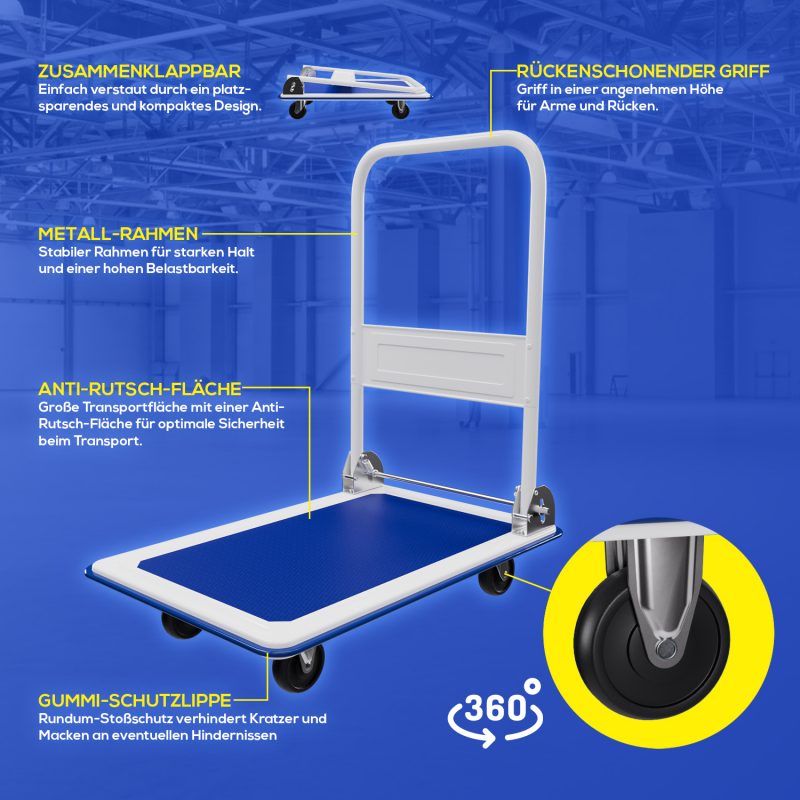 ZUSAMMENKLAPPBAR
Einfach verstaut durch ein platzsparendes und kompaktes Design.

RÜCKENSCHONENDER GRIFF
Griff in einer angenehmen Höhe für Arme und Rücken.

METALL-RAHMEN
Stabiler Rahmen für starken Halt und einer hohen Belastbarkeit.

ANTI-RUTSCH-FLÄCHE
Große Transportfläche mit einer Anti-Rutsch-Fläche für optimale Sicherheit beim Transport.

GUMMI-SCHUTZLIPPE
Rundum-Stoßschutz verhindert Kratzer und Macken an eventuellen Hindernissen

360°